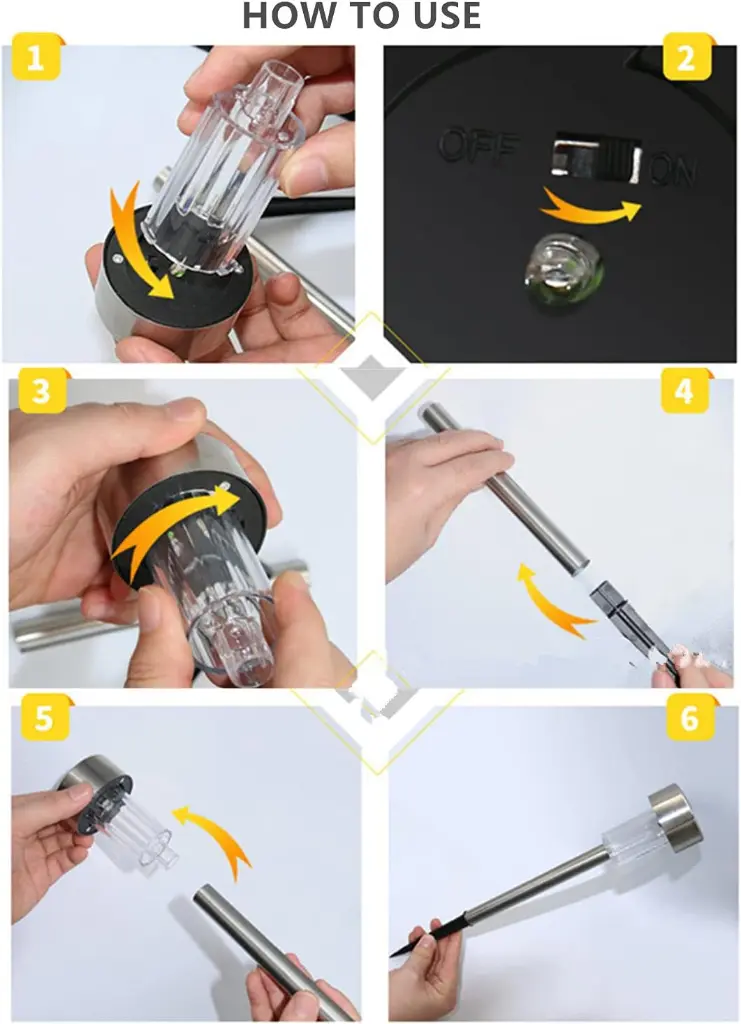 HOW TO USE

1

2

OFF ON

3

4

5

6